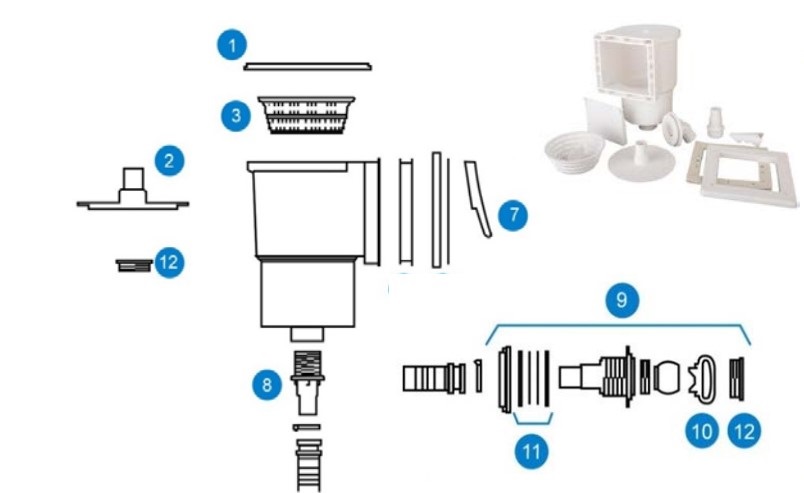 1
3
2
7
12
9
8
10
12
11