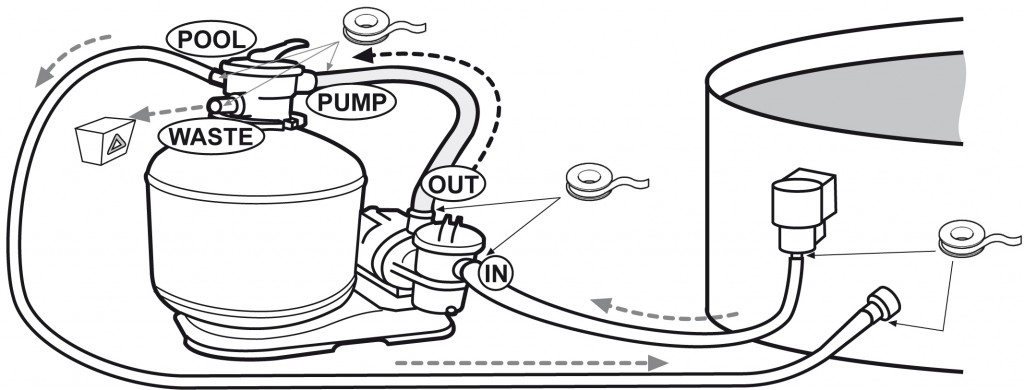 POOL
PUMP
WASTE
OUT
IN